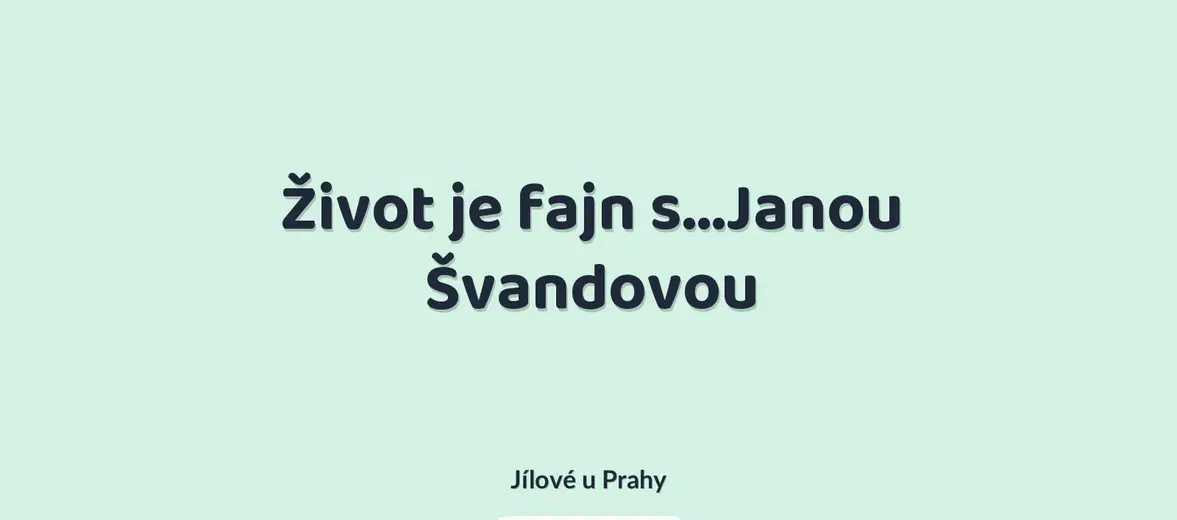 Život je fajn s…Janou Švandovou

Jílové u Prahy