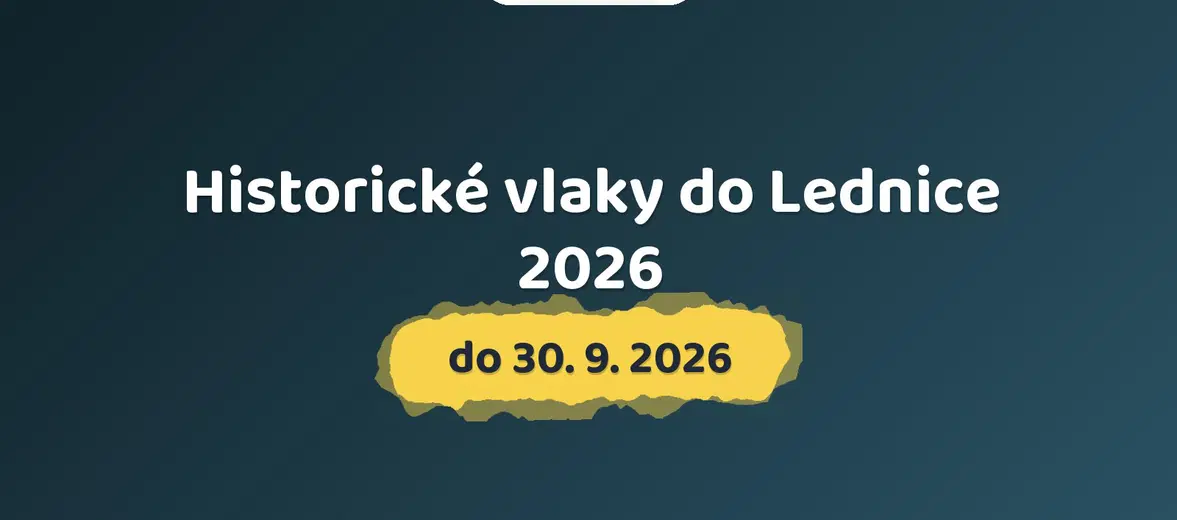 Historické vlaky do Lednice 2026

do 30. 9. 2026